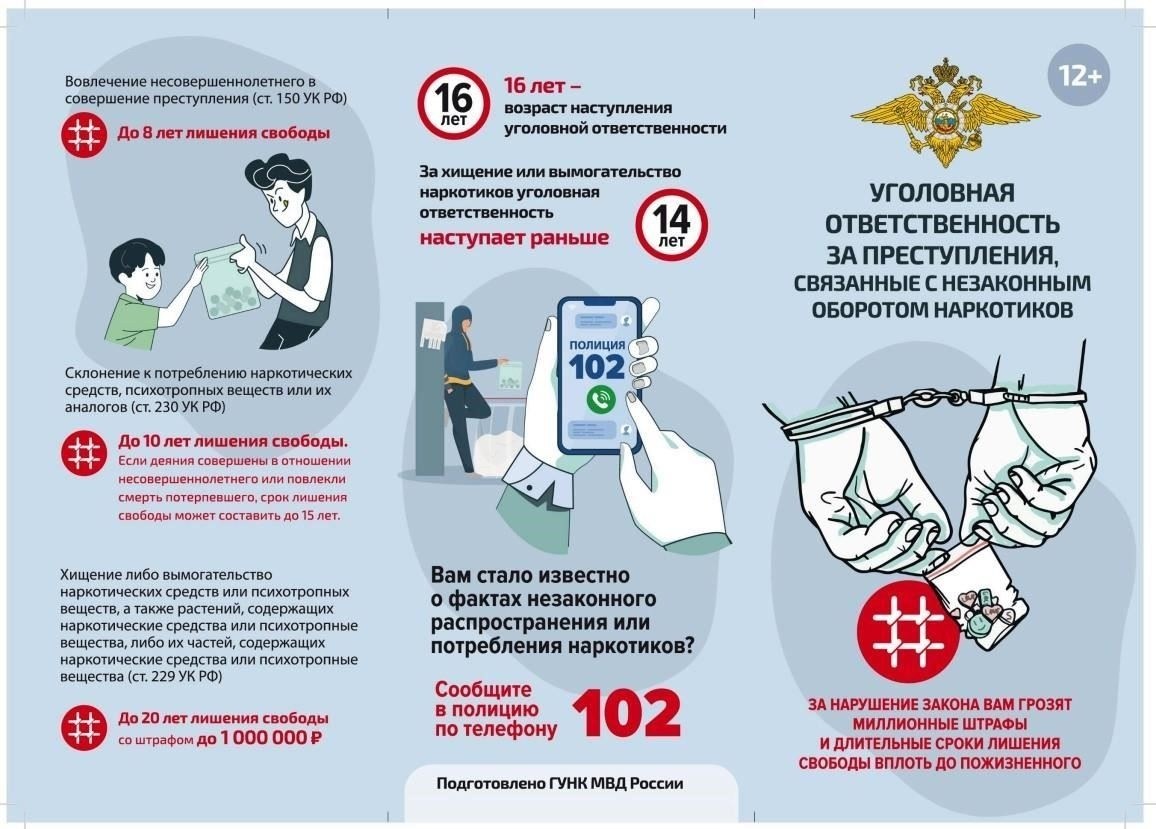 Вовлечение несовершеннолетнего в совершение преступления (ст. 150 УК РФ)

До 8 лет лишения свободы

Склонение к потреблению наркотических средств, психотропных веществ или их аналогов (ст. 230 УК РФ)

До 10 лет лишения свободы.
Если деяния совершены в отношении несовершеннолетнего или повлекли смерть потерпевшего, срок лишения свободы может составить до 15 лет.

Хищение либо вымогательство наркотических средств или психотропных веществ, а также растений, содержащих наркотические средства или психотропные вещества, либо их частей, содержащих наркотические средства или психотропные вещества (ст. 229 УК РФ)

До 20 лет лишения свободы со штрафом до 1 000 000 ₽

16 лет

16 лет – возраст наступления уголовной ответственности

За хищение или вымогательство наркотиков уголовная ответственность наступает раньше

14 лет

ПОЛИЦИЯ 102

Вам стало известно о фактах незаконного распространения или потребления наркотиков?

Сообщите в полицию по телефону 102

Подготовлено ГУНК МВД России

12+

УГОЛОВНАЯ ОТВЕТСТВЕННОСТЬ ЗА ПРЕСТУПЛЕНИЯ, СВЯЗАННЫЕ С НЕЗАКОННЫМ ОБОРОТОМ НАРКОТИКОВ

ЗА НАРУШЕНИЕ ЗАКОНА ВАМ ГРОЗЯТ МИЛЛИОННЫЕ ШТРАФЫ И ДЛИТЕЛЬНЫЕ СРОКИ ЛИШЕНИЯ СВОБОДЫ ВПЛОТЬ ДО ПОЖИЗНЕННОГО